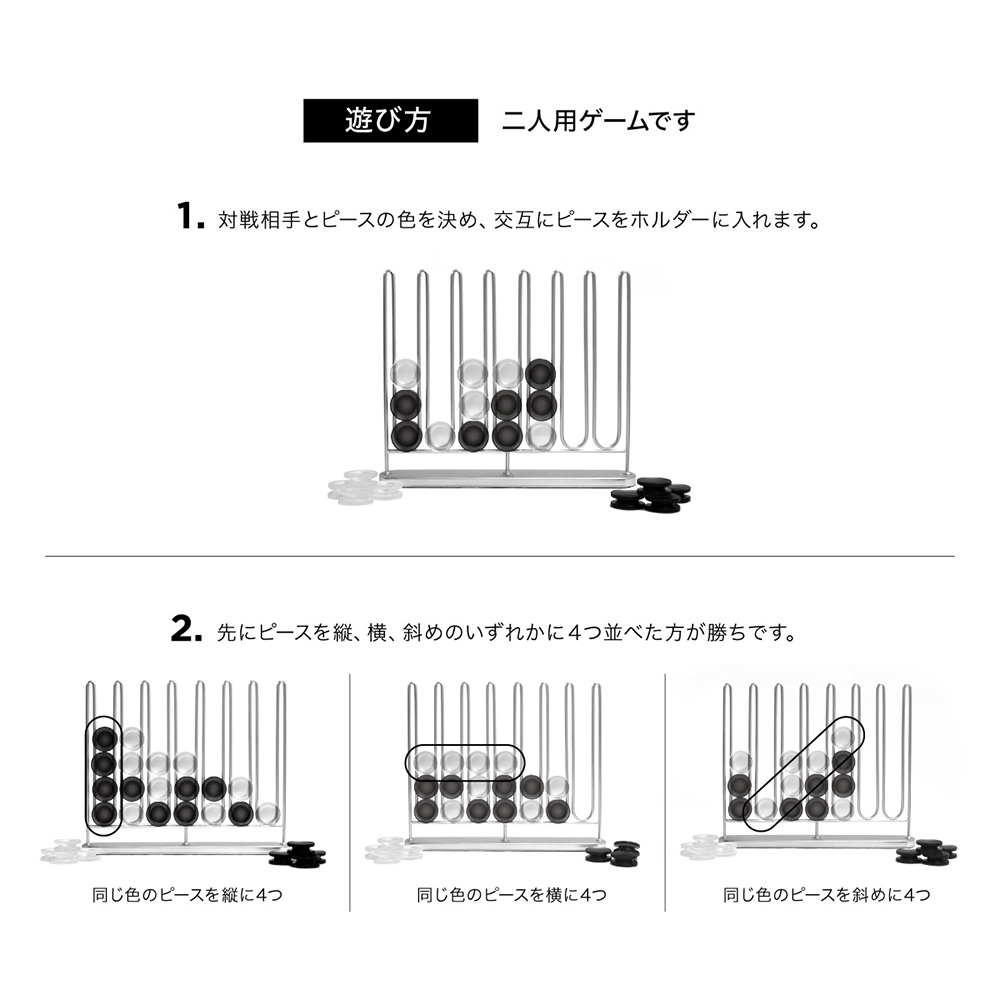 遊び方　二人用ゲームです

1. 対戦相手とピースの色を決め、交互にピースをホルダーに入れます。

2. 先にピースを縦、横、斜めのいずれかに4つ並べた方が勝ちです。

同じ色のピースを縦に4つ

同じ色のピースを横に4つ

同じ色のピースを斜めに4つ