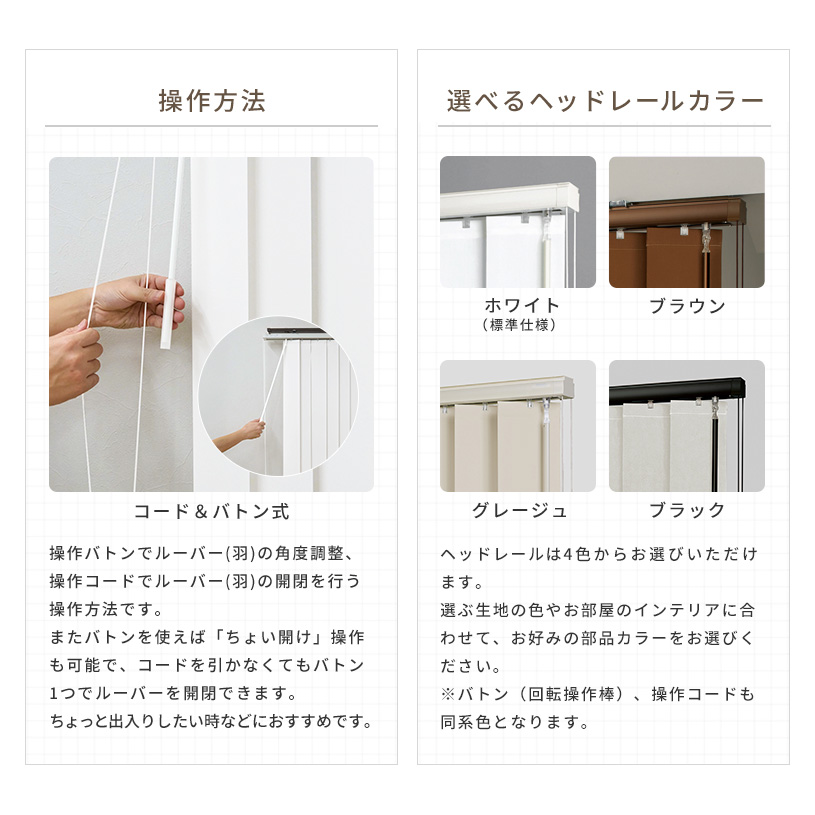 操作方法

コード＆バトン式

操作バトンでルーバー(羽)の角度調整、操作コードでルーバー(羽)の開閉を行う操作方法です。
またバトンを使えば「ちょい開け」操作も可能で、コードを引かなくてもバトン1つでルーバーを開閉できます。
ちょっと出入りしたい時などにおすすめです。

選べるヘッドレールカラー

ホワイト
（標準仕様）

ブラウン

グレージュ

ブラック

ヘッドレールは4色からお選びいただけます。
選ぶ生地の色やお部屋のインテリアに合わせて、お好みの部品カラーをお選びください。
※バトン（回転操作棒）、操作コードも同系色となります。