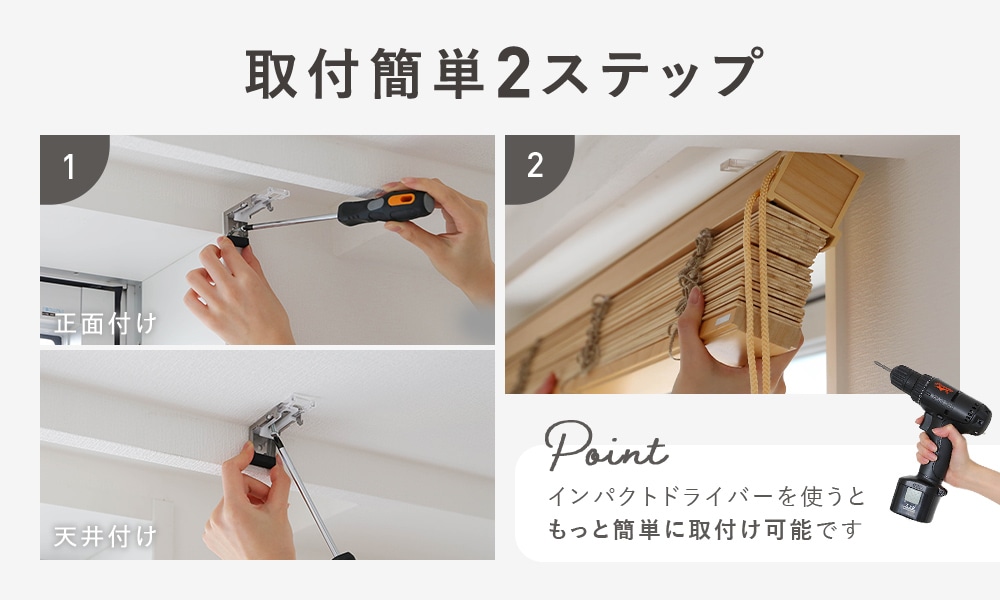 取付簡単2ステップ

1

正面付け

天井付け

2

Point

インパクトドライバーを使うと
もっと簡単に取付け可能です