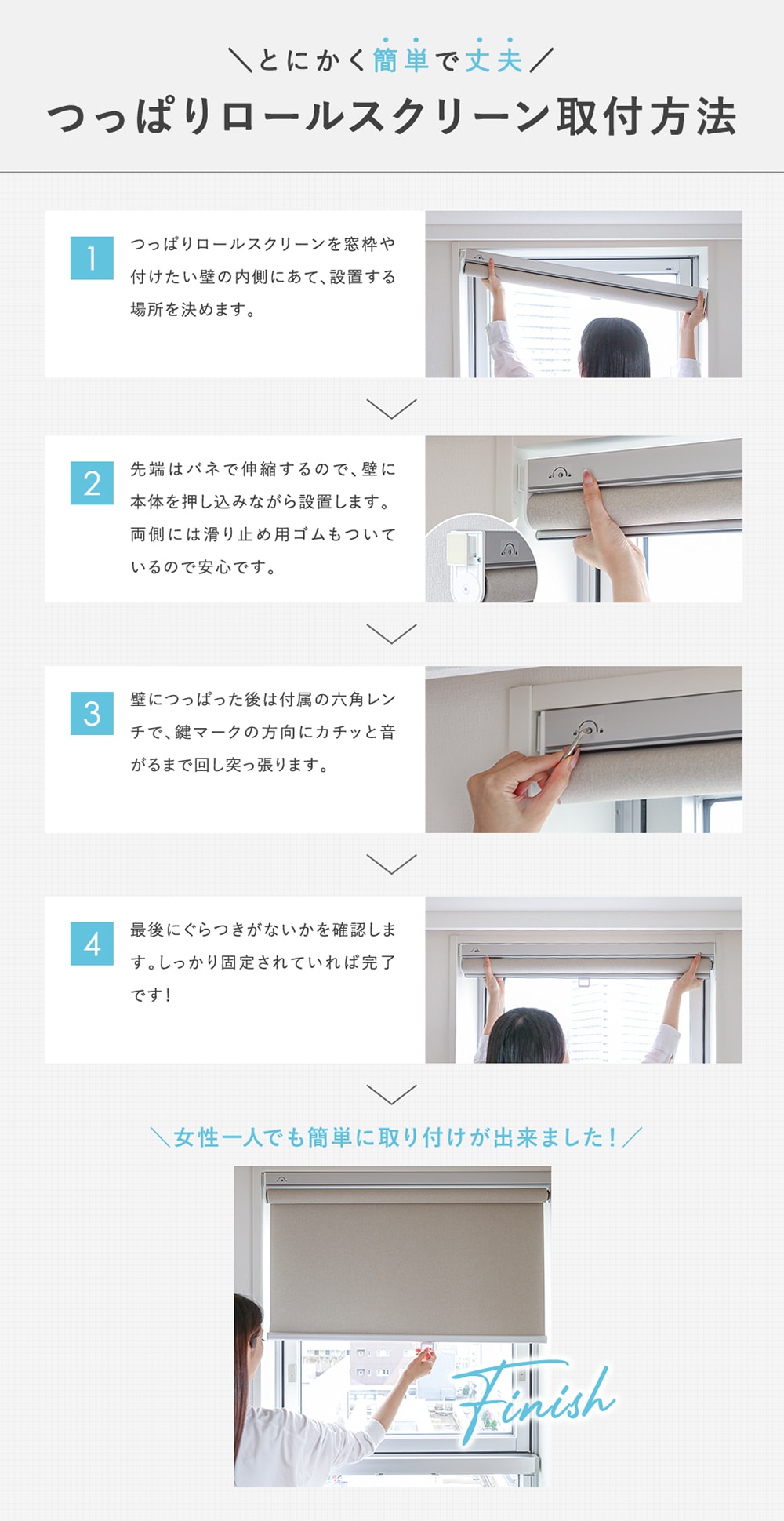 ＼とにかく簡単で丈夫／

つっぱりロールスクリーン取付方法

1

つっぱりロールスクリーンを窓枠や付けたい壁の内側にあて、設置する場所を決めます。

2

先端はバネで伸縮するので、壁に本体を押し込みながら設置します。両側には滑り止め用ゴムもついているので安心です。

3

壁につっぱった後は付属の六角レンチで、鍵マークの方向にカチッと音がるまで回し突っ張ります。

4

最後にぐらつきがないかを確認します。しっかり固定されていれば完了です！

＼女性一人でも簡単に取り付けが出来ました！／

Finish