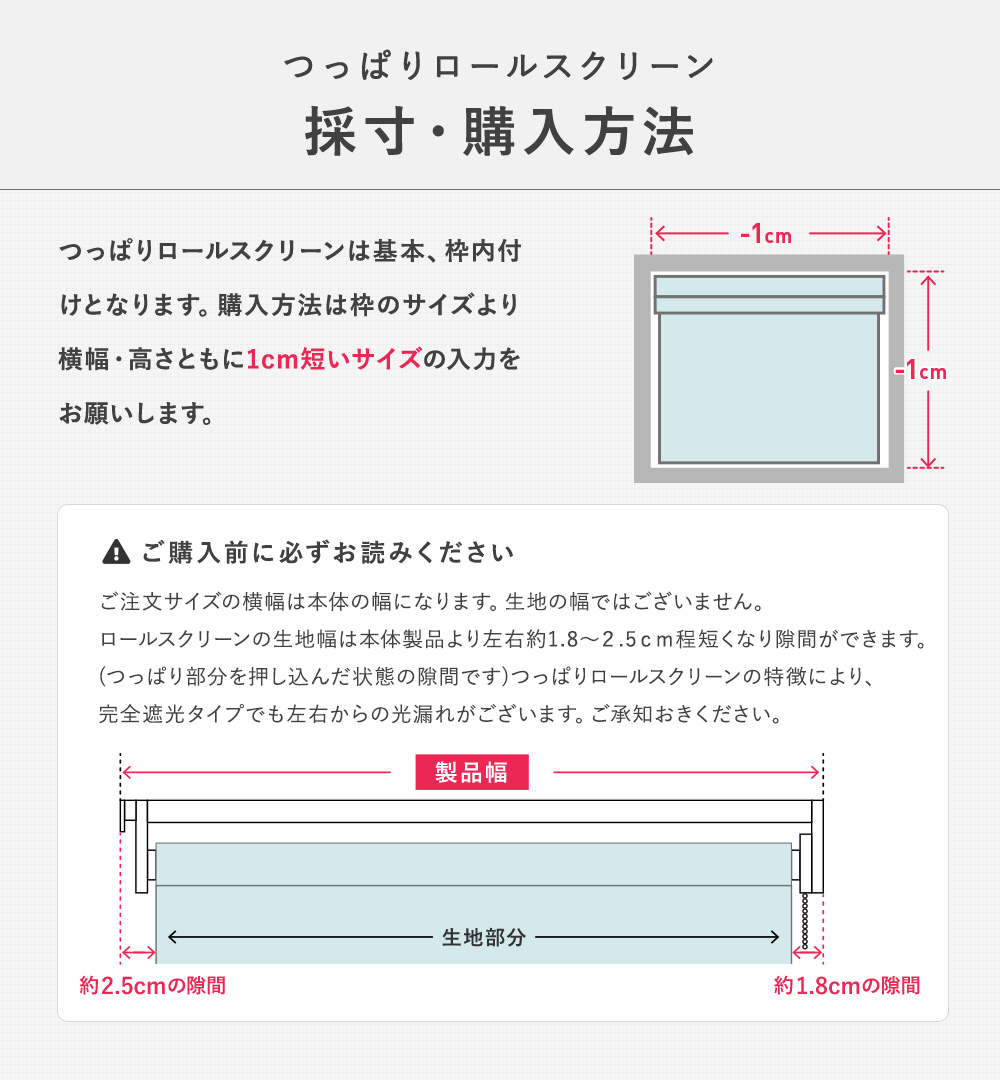 つっぱりロールスクリーン
採寸・購入方法

つっぱりロールスクリーンは基本、枠内付けとなります。購入方法は枠のサイズより横幅・高さともに1cm短いサイズの入力をお願いします。

-1cm

-1cm

ご購入前に必ずお読みください

ご注文サイズの横幅は本体の幅になります。生地の幅ではございません。
ロールスクリーンの生地幅は本体製品より左右約1.8～2.5ｃｍ程短くなり隙間ができます。
(つっぱり部分を押し込んだ状態の隙間です)つっぱりロールスクリーンの特徴により、
完全遮光タイプでも左右からの光漏れがございます。ご承知おきください。

製品幅

生地部分

約2.5cmの隙間

約1.8cmの隙間