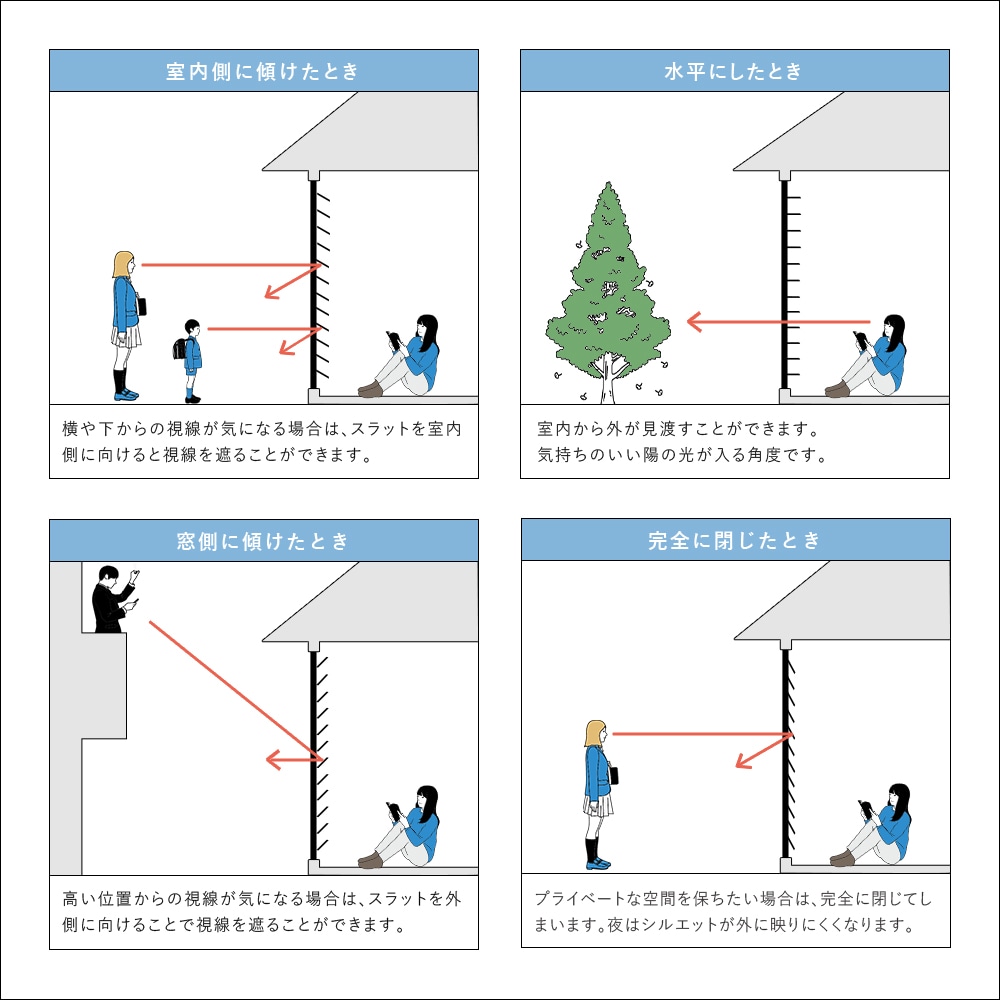 室内側に傾けたとき

横や下からの視線が気になる場合は、スラットを室内側に向けると視線を遮ることができます。

水平にしたとき

室内から外が見渡すことができます。
気持ちのいい陽の光が入る角度です。

窓側に傾けたとき

高い位置からの視線が気になる場合は、スラットを外側に向けることで視線を遮ることができます。

完全に閉じたとき

プライベートな空間を保ちたい場合は、完全に閉じてしまいます。夜はシルエットが外に映りにくくなります。