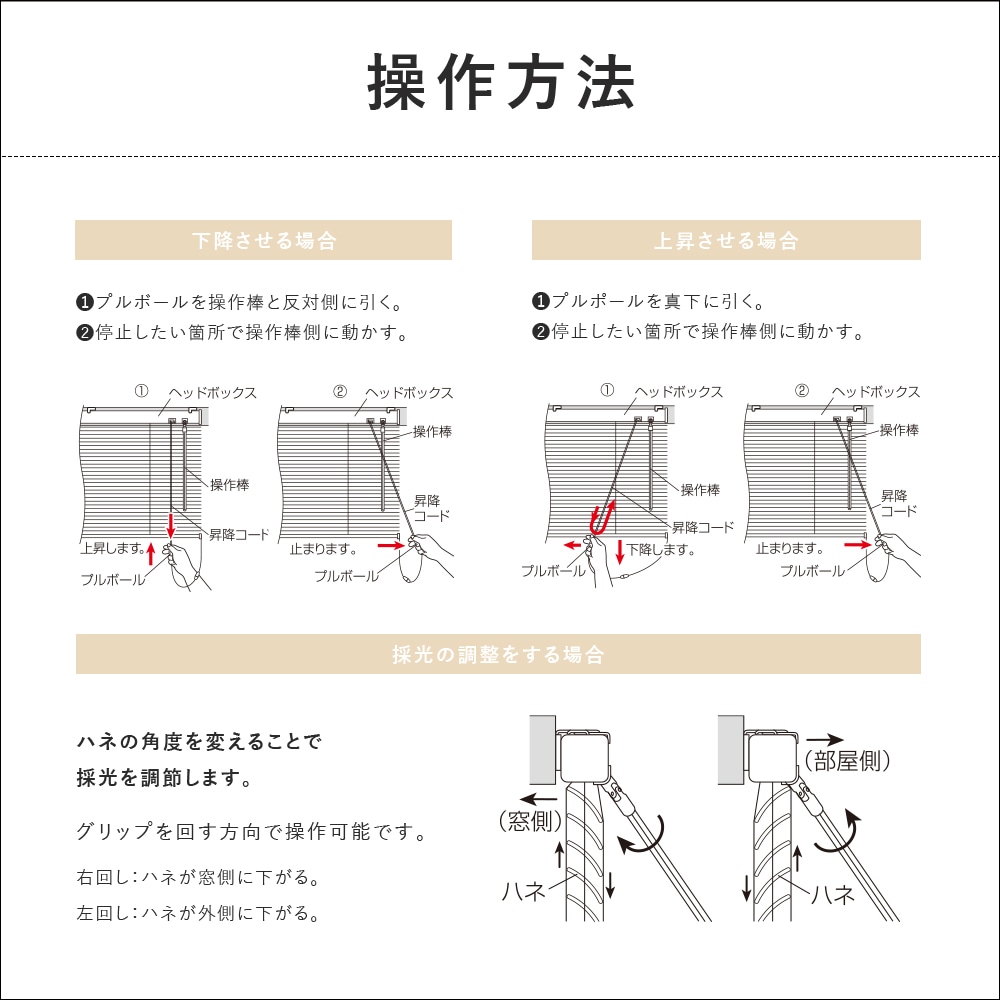 操作方法

下降させる場合

❶プルボールを操作棒と反対側に引く。
❷停止したい箇所で操作棒側に動かす。

① ヘッドボックス
操作棒
昇降コード
上昇します。
プルボール

② ヘッドボックス
操作棒
昇降コード
止まります。
プルボール

上昇させる場合

❶プルポールを真下に引く。
❷停止したい箇所で操作棒側に動かす。

① ヘッドボックス
操作棒
昇降コード
下降します。
プルボール

② ヘッドボックス
操作棒
昇降コード
止まります。
プルボール

採光の調整をする場合

ハネの角度を変えることで
採光を調節します。

グリップを回す方向で操作可能です。

右回し:ハネが窓側に下がる。

左回し:ハネが外側に下がる。

(窓側)
ハネ
(部屋側)
ハネ