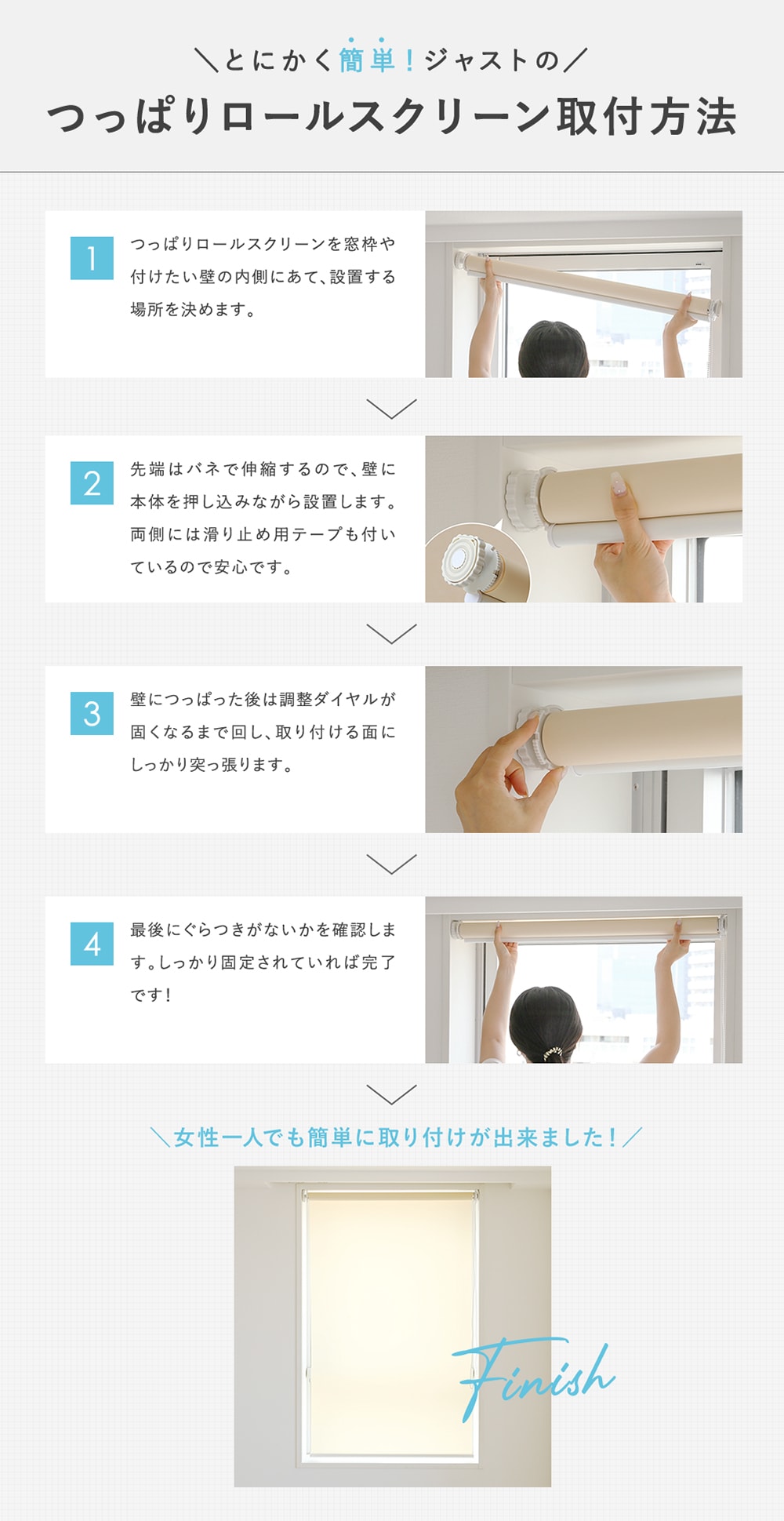 ＼とにかく簡単！ジャストの／

つっぱりロールスクリーン取付方法

1

つっぱりロールスクリーンを窓枠や付けたい壁の内側にあて、設置する場所を決めます。

2

先端はバネで伸縮するので、壁に本体を押し込みながら設置します。両側には滑り止め用テープも付いているので安心です。

3

壁につっぱった後は調整ダイヤルが固くなるまで回し、取り付ける面にしっかり突っ張ります。

4

最後にぐらつきがないかを確認します。しっかり固定されていれば完了です！

＼女性一人でも簡単に取り付けが出来ました！／

Finish