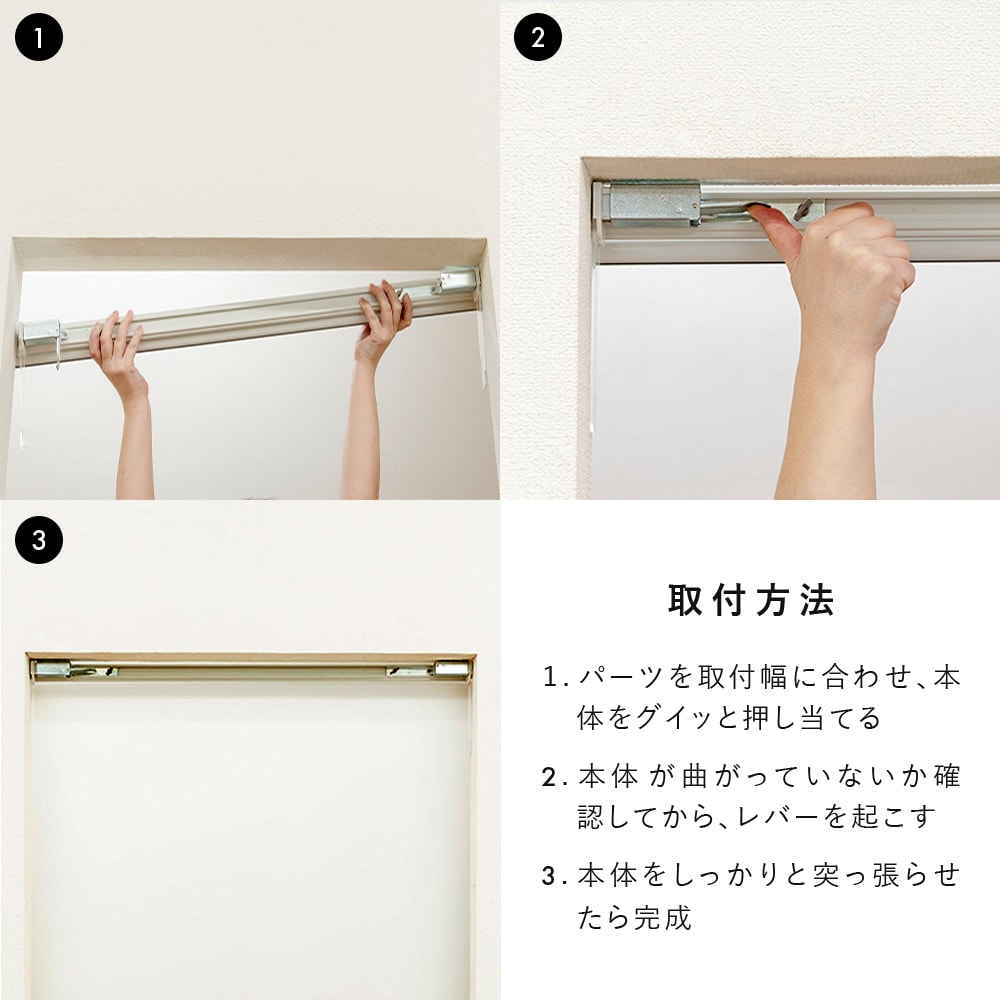 1

2

3

取付方法

1. パーツを取付幅に合わせ、本体をグイッと押し当てる

2. 本体が曲がっていないか確認してから、レバーを起こす

3. 本体をしっかりと突っ張らせたら完成