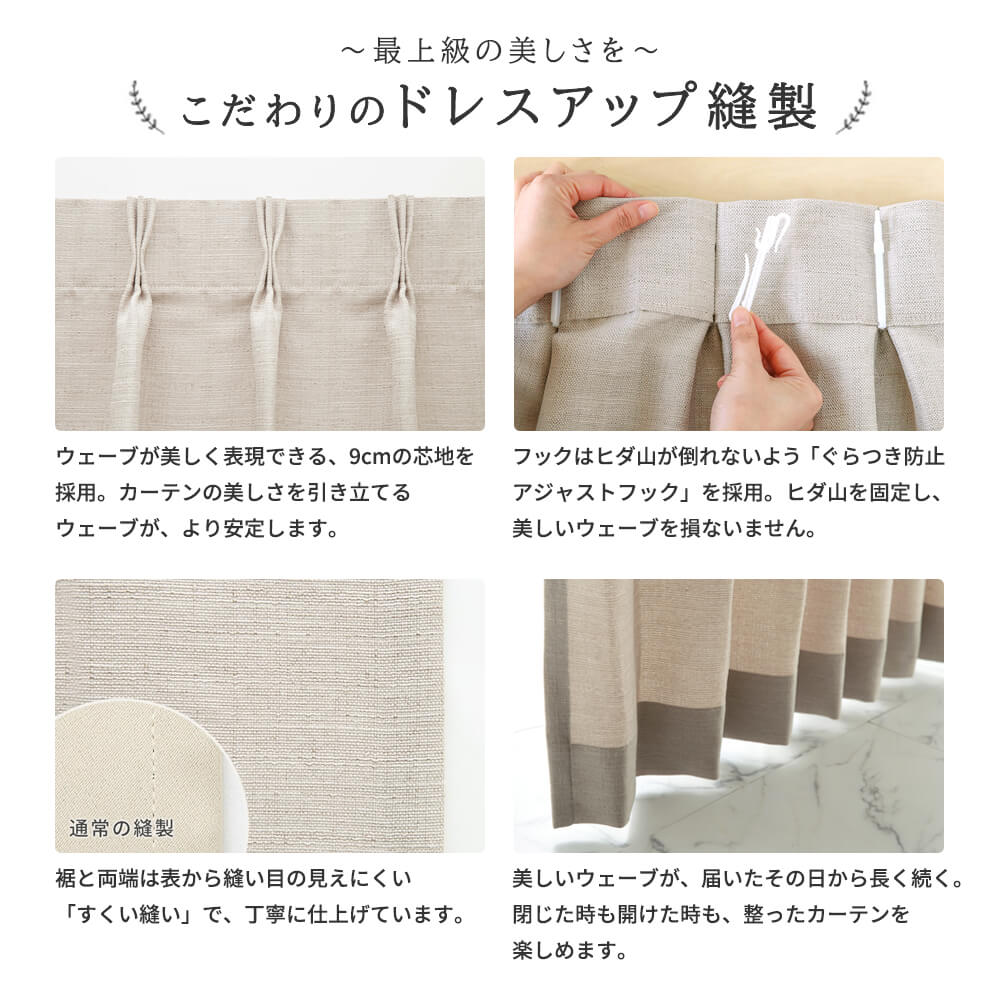 ～最上級の美しさを～
こだわりのドレスアップ縫製

ウェーブが美しく表現できる、9cmの芯地を採用。カーテンの美しさを引き立てるウェーブが、より安定します。

フックはヒダ山が倒れないよう「ぐらつき防止アジャストフック」を採用。ヒダ山を固定し、美しいウェーブを損ないません。

通常の縫製

裾と両端は表から縫い目の見えにくい「すくい縫い」で、丁寧に仕上げています。

美しいウェーブが、届いたその日から長く続く。閉じた時も開けた時も、整ったカーテンを楽しめます。