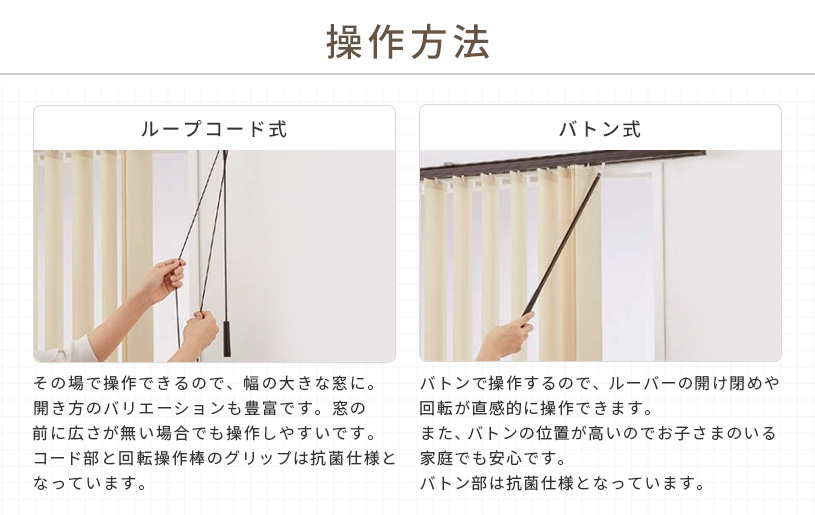 操作方法

ループコード式

その場で操作できるので、幅の大きな窓に。開き方のバリエーションも豊富です。窓の前に広さが無い場合でも操作しやすいです。コード部と回転操作棒のグリップは抗菌仕様となっています。

バトン式

バトンで操作するので、ルーバーの開け閉めや回転が直感的に操作できます。
また、バトンの位置が高いのでお子さまのいる家庭でも安心です。
バトン部は抗菌仕様となっています。