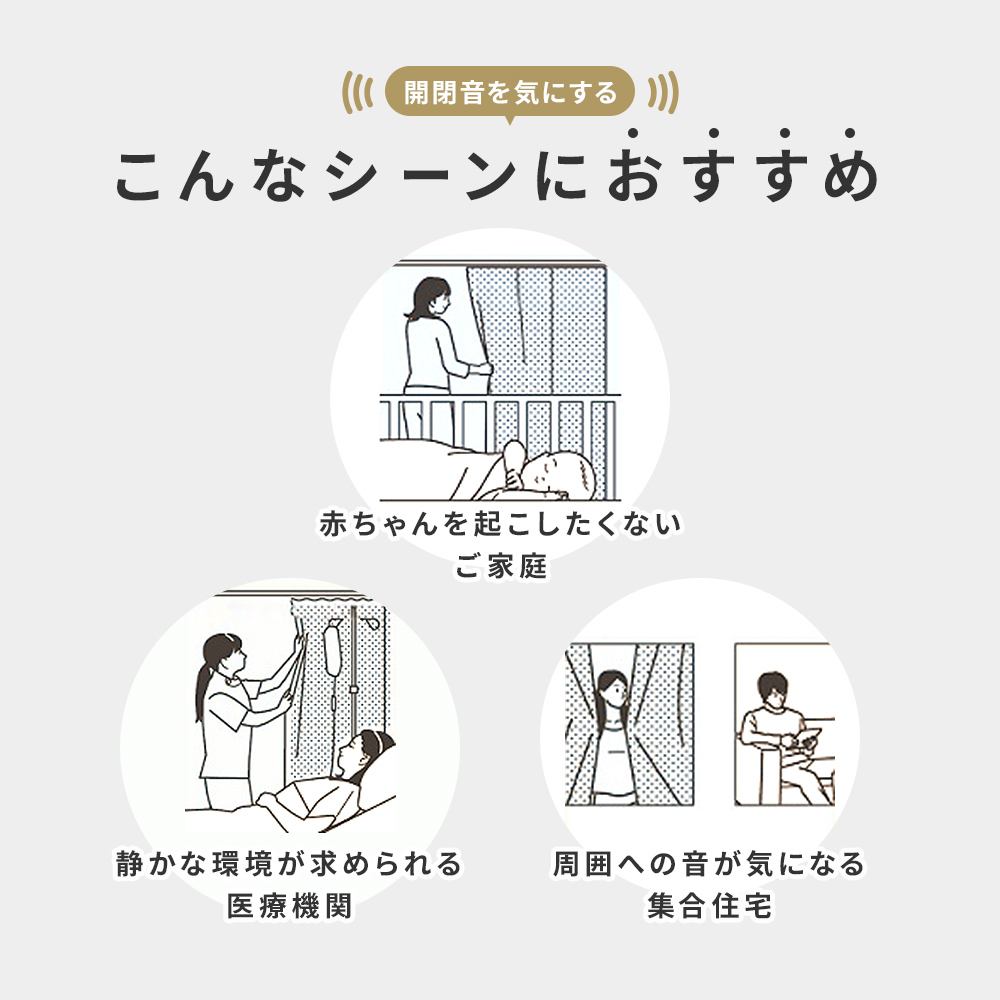 開閉音を気にする

こんなシーンにおすすめ

赤ちゃんを起こしたくない
ご家庭

静かな環境が求められる
医療機関

周囲への音が気になる
集合住宅