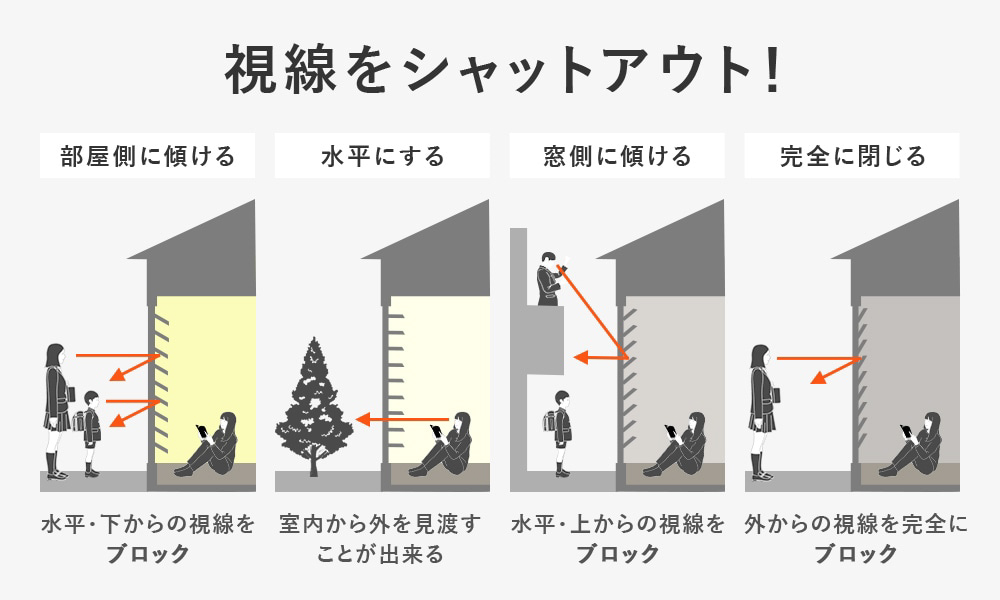 視線をシャットアウト!

部屋側に傾ける

水平・下からの視線をブロック

水平にする

室内から外を見渡すことが出来る

窓側に傾ける

水平・上からの視線をブロック

完全に閉じる

外からの視線を完全にブロック