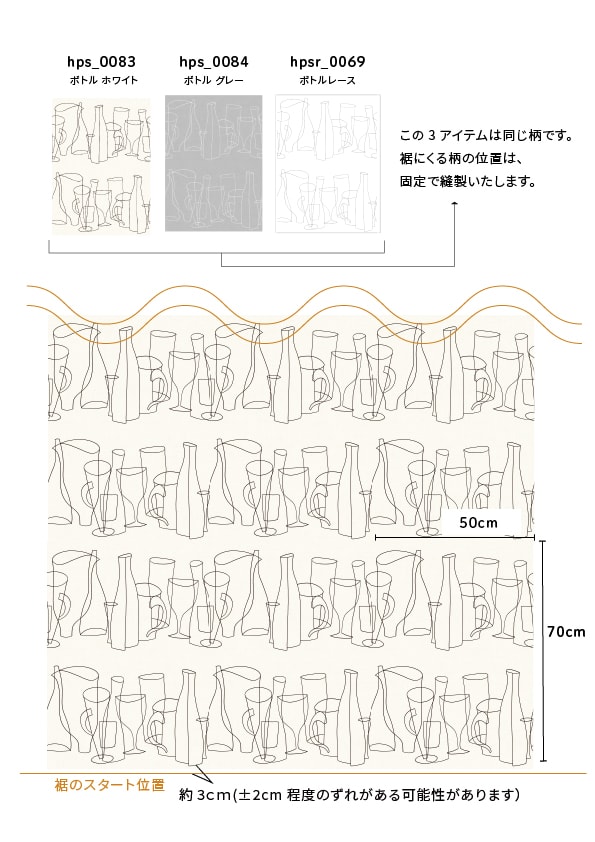 hps_0083
ボトル ホワイト

hps_0084
ボトル グレー

hpsr_0069
ボトルレース

この 3 アイテムは同じ柄です。
裾にくる柄の位置は、
固定で縫製いたします。

50cm

70cm

裾のスタート位置

約 3cm(±2cm 程度のずれがある可能性があります)