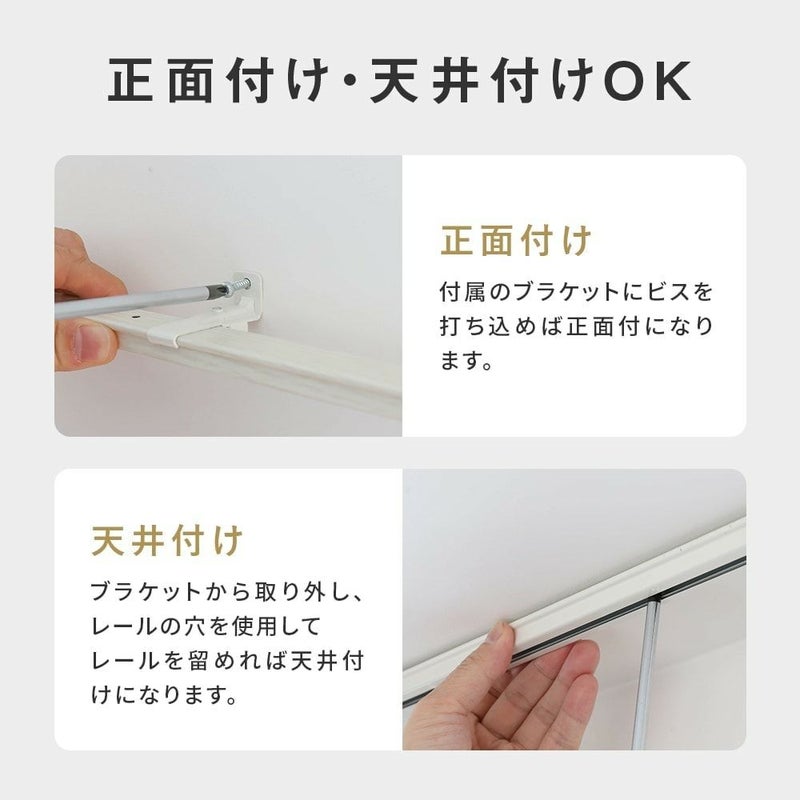 正面付け・天井付けOK

正面付け

付属のブラケットにビスを打ち込めば正面付になります。

天井付け

ブラケットから取り外し、レールの穴を使用してレールを留めれば天井付けになります。