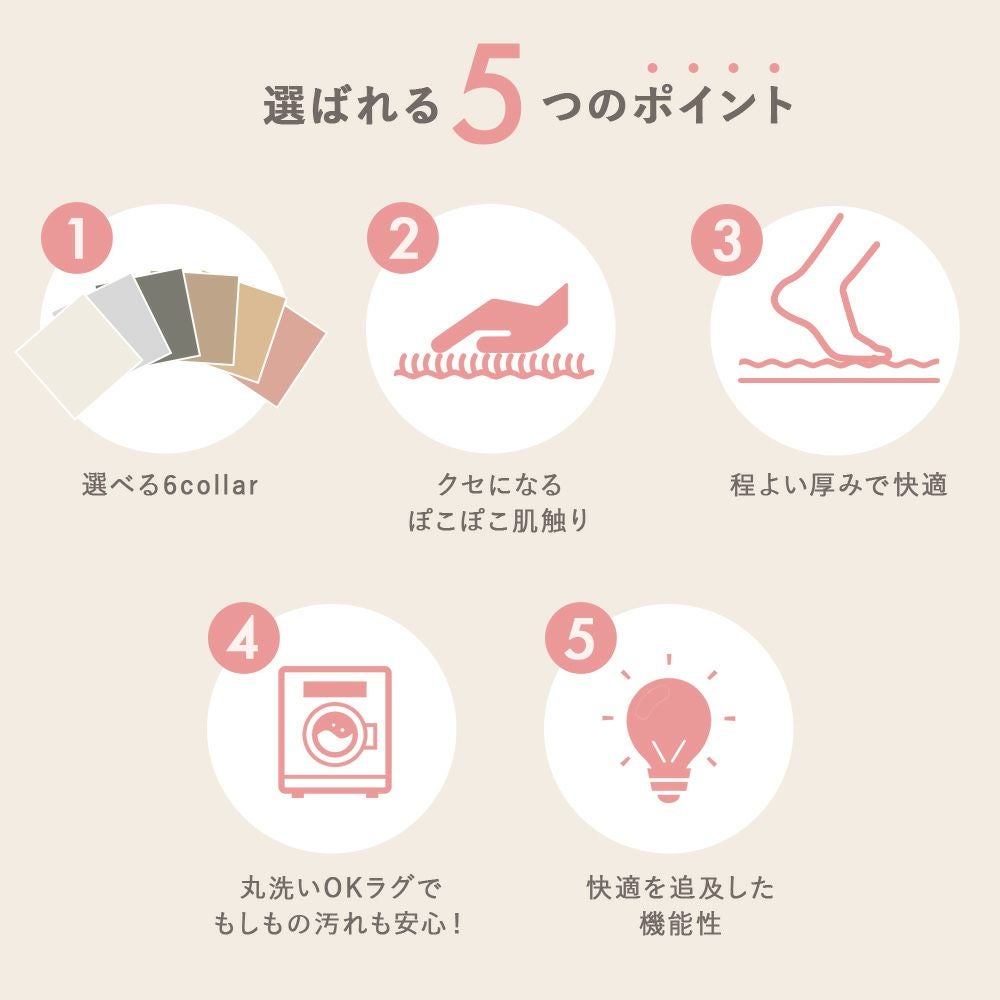 選ばれる5つのポイント

1
選べる6collar

2
クセになる
ぽこぽこ肌触り

3
程よい厚みで快適

4
丸洗いOKラグで
もしもの汚れも安心！

5
快適を追及した
機能性