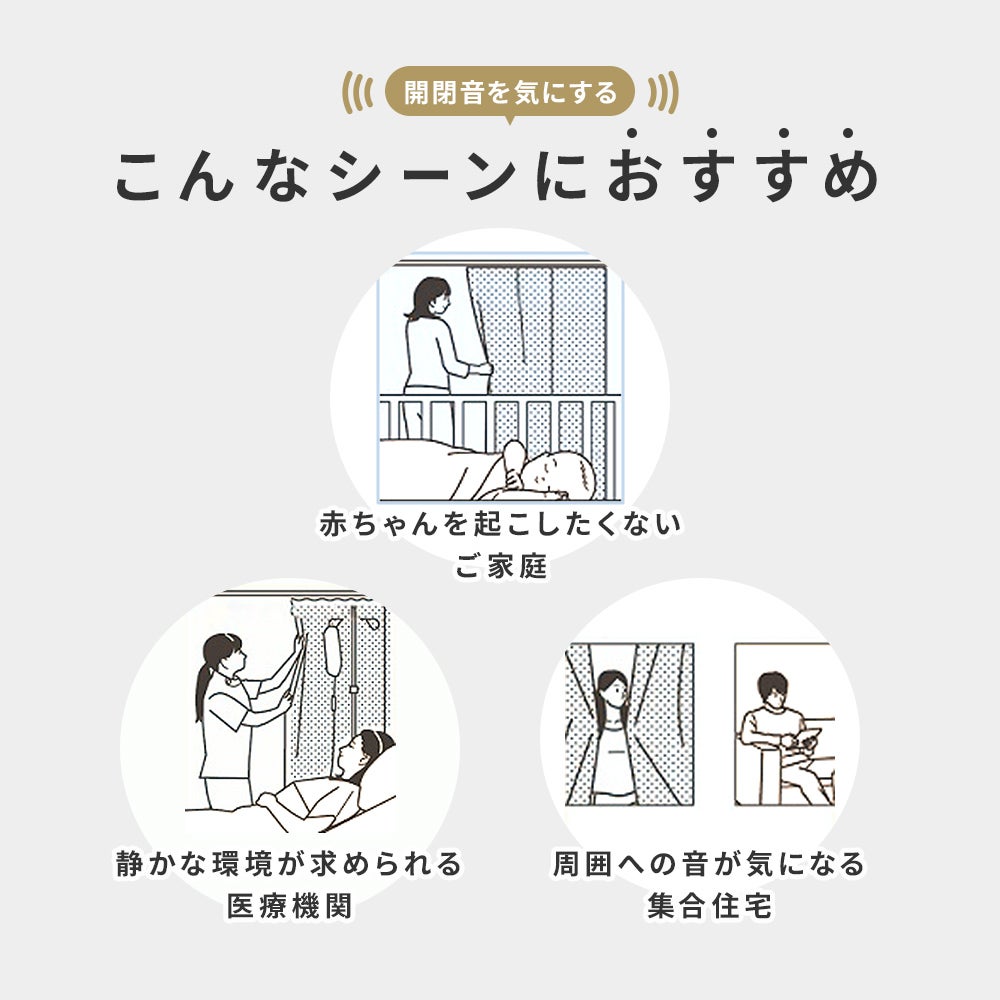 開閉音を気にする

こんなシーンにおすすめ

赤ちゃんを起こしたくない
ご家庭

静かな環境が求められる
医療機関

周囲への音が気になる
集合住宅