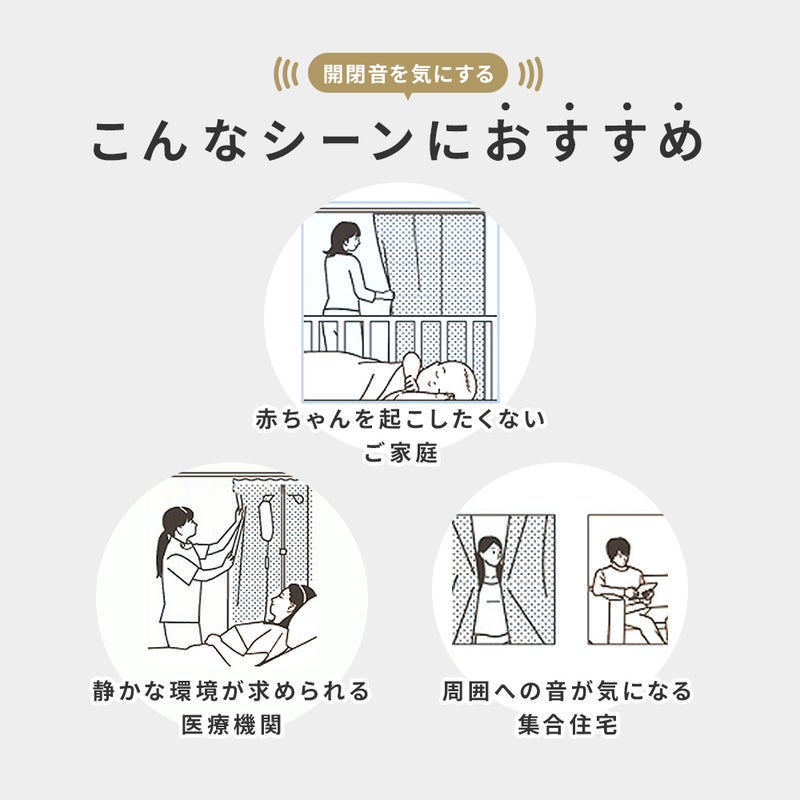 開閉音を気にする

こんなシーンにおすすめ

赤ちゃんを起こしたくない
ご家庭

静かな環境が求められる
医療機関

周囲への音が気になる
集合住宅